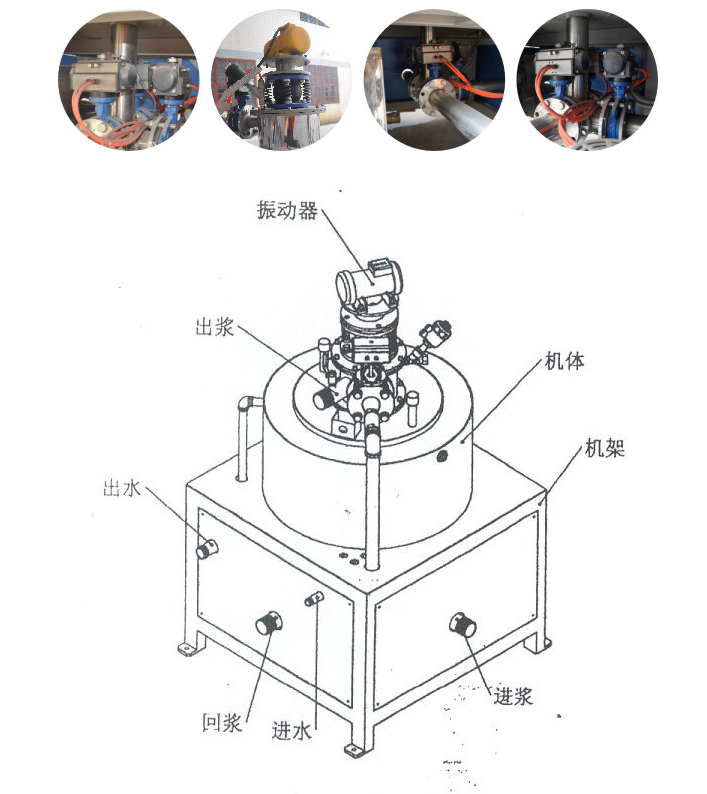 振动器

出浆

机体

机架

出水

回浆

进水

进浆